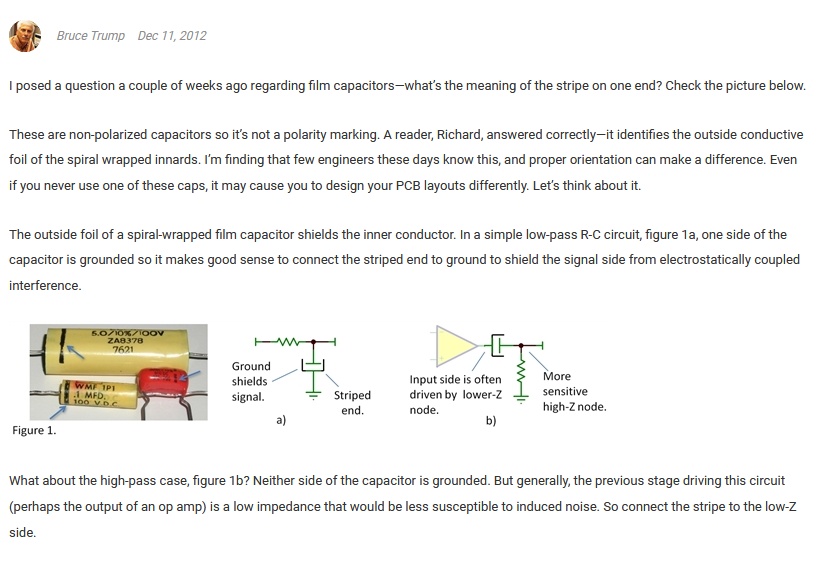 Bruce Trump Dec 11, 2012

I posed a question a couple of weeks ago regarding film capacitors—what's the meaning of the stripe on one end? Check the picture below.

These are non-polarized capacitors so it's not a polarity marking. A reader, Richard, answered correctly—it identifies the outside conductive foil of the spiral wrapped innards. I'm finding that few engineers these days know this, and proper orientation can make a difference. Even if you never use one of these caps, it may cause you to design your PCB layouts differently. Let's think about it.

The outside foil of a spiral-wrapped film capacitor shields the inner conductor. In a simple low-pass R-C circuit, figure 1a, one side of the capacitor is grounded so it makes good sense to connect the striped end to ground to shield the signal side from electrostatically coupled interference.

5.0/10%/100V
ZA8378
7621
WMF 1P1
.1 MFD.
100 V.D.C

Figure 1.

Ground shields signal.

Striped end.

a)

Input side is often driven by lower-Z node.

More sensitive high-Z node.

b)

What about the high-pass case, figure 1b? Neither side of the capacitor is grounded. But generally, the previous stage driving this circuit (perhaps the output of an op amp) is a low impedance that would be less susceptible to induced noise. So connect the stripe to the low-Z side.